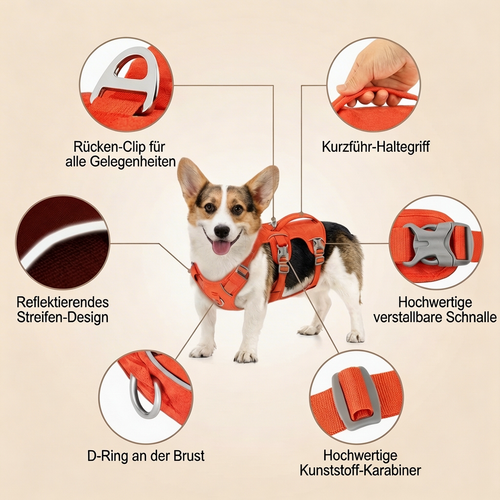 Rücken-Clip für alle Gelegenheiten

Kurzführ-Haltegriff

Reflektierendes Streifen-Design

Hochwertige verstallbare Schnalle

D-Ring an der Brust

Hochwertige Kunststoff-Karabiner